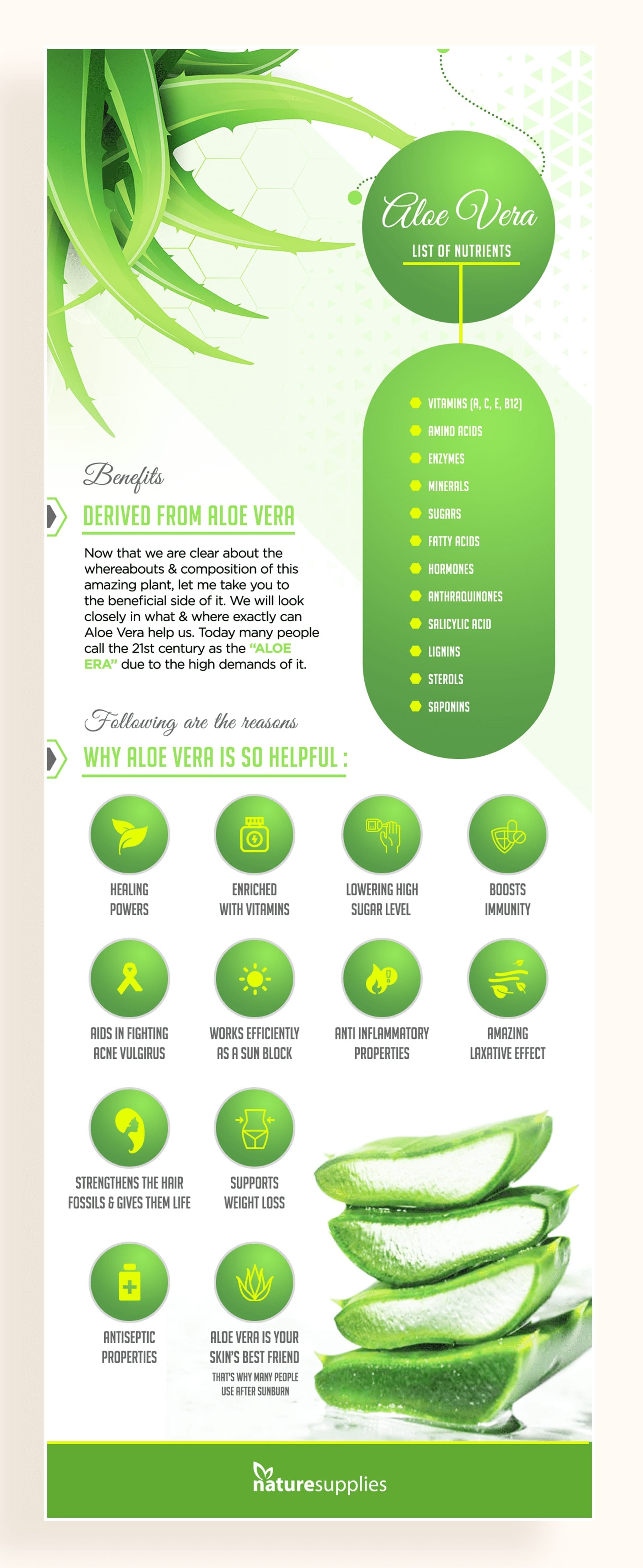 Aloe Vera
LIST OF NUTRIENTS

VITAMINS (A, C, E, B12)
AMINO ACIDS
ENZYMES
MINERALS
SUGARS
FATTY ACIDS
HORMONES
ANTHRAQUINONES
SALICYLIC ACID
LIGNINS
STEROLS
SAPONINS

Benefits
DERIVED FROM ALOE VERA

Now that we are clear about the whereabouts & composition of this amazing plant, let me take you to the beneficial side of it. We will look closely in what & where exactly can Aloe Vera help us. Today many people call the 21st century as the "ALOE ERA" due to the high demands of it.

Following are the reasons
WHY ALOE VERA IS SO HELPFUL :

HEALING POWERS

ENRICHED WITH VITAMINS

LOWERING HIGH SUGAR LEVEL

BOOSTS IMMUNITY

AIDS IN FIGHTING ACNE VULGIRUS

WORKS EFFICIENTLY AS A SUN BLOCK

ANTI INFLAMMATORY PROPERTIES

AMAZING LAXATIVE EFFECT

STRENGTHENS THE HAIR FOSSILS & GIVES THEM LIFE

SUPPORTS WEIGHT LOSS

ANTISEPTIC PROPERTIES

ALOE VERA IS YOUR SKIN'S BEST FRIEND
THAT'S WHY MANY PEOPLE USE AFTER SUNBURN

naturesupplies