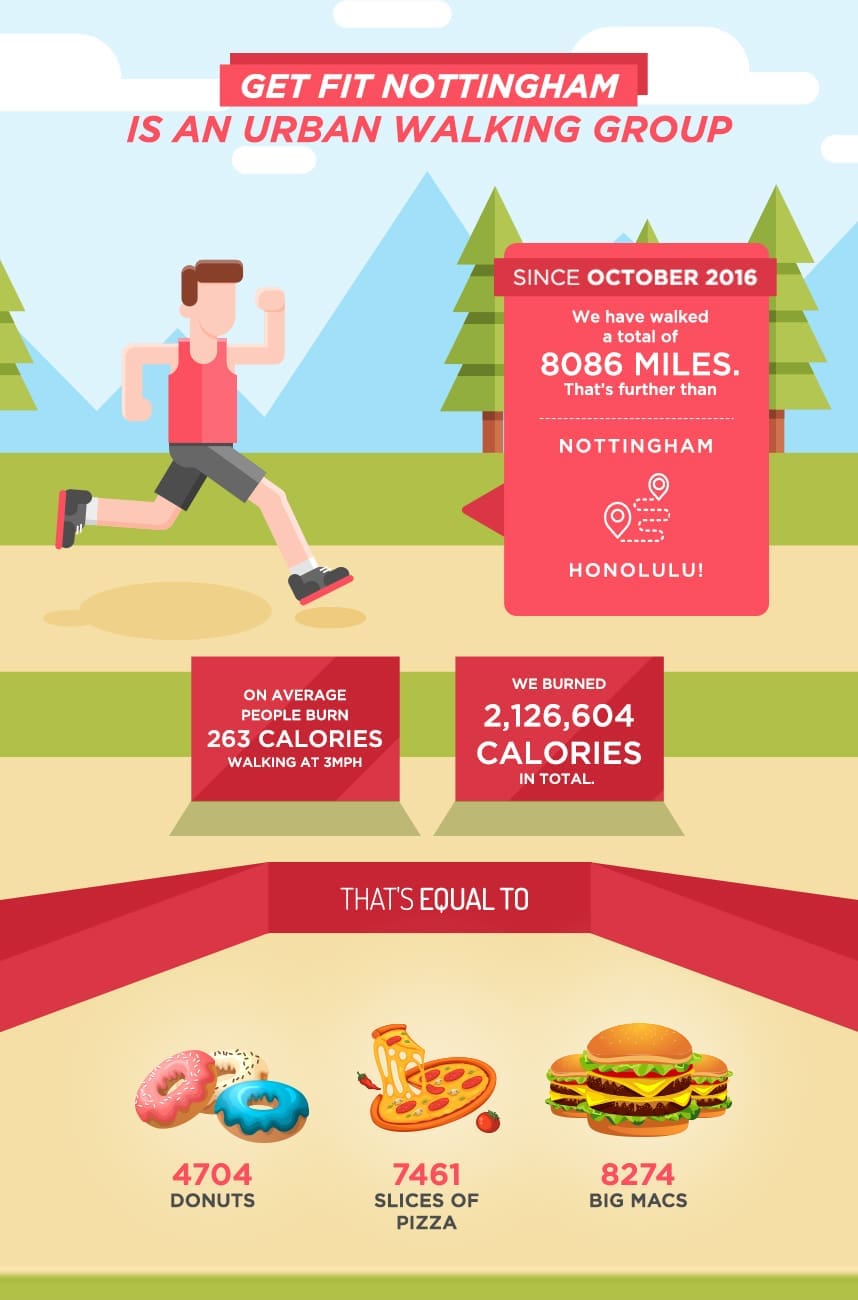 GET FIT NOTTINGHAM
IS AN URBAN WALKING GROUP

SINCE OCTOBER 2016

We have walked a total of
8086 MILES.
That's further than

NOTTINGHAM

HONOLULU!

ON AVERAGE PEOPLE BURN
263 CALORIES
WALKING AT 3MPH

WE BURNED
2,126,604
CALORIES
IN TOTAL.

THAT'S EQUAL TO

4704
DONUTS

7461
SLICES OF PIZZA

8274
BIG MACS